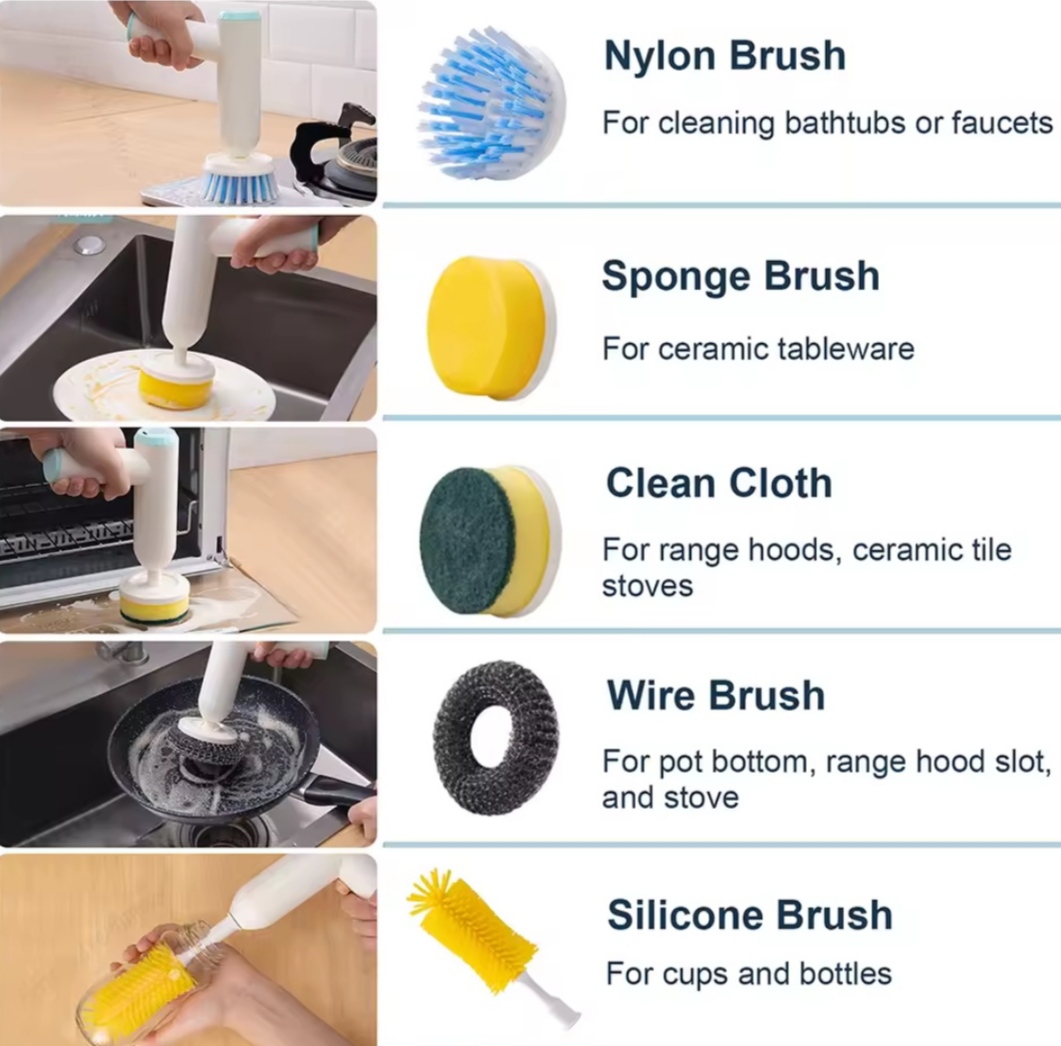 Nylon Brush
For cleaning bathtubs or faucets

Sponge Brush
For ceramic tableware

Clean Cloth
For range hoods, ceramic tile stoves

Wire Brush
For pot bottom, range hood slot, and stove

Silicone Brush
For cups and bottles