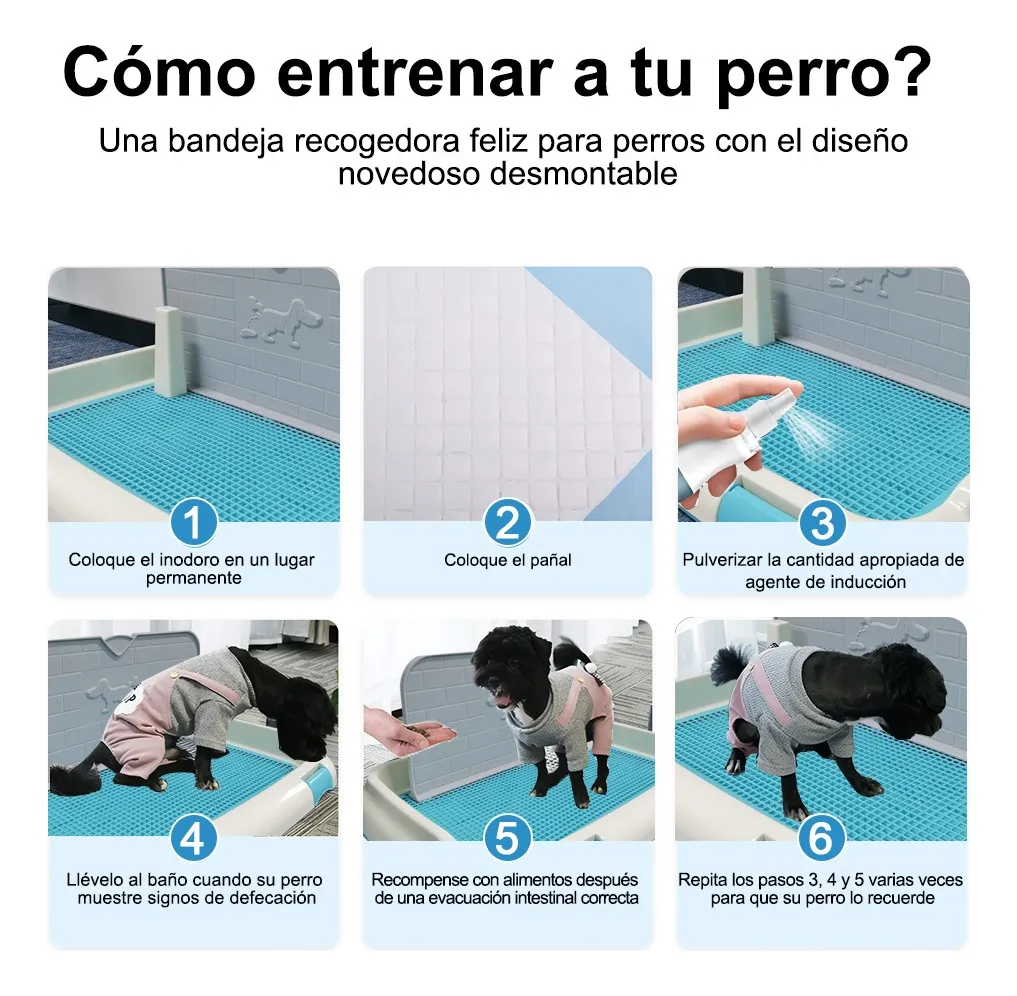 Cómo entrenar a tu perro?

Una bandeja recogedora feliz para perros con el diseño novedoso desmontable

1

Coloque el inodoro en un lugar permanente

2

Coloque el pañal

3

Pulverizar la cantidad apropiada de agente de inducción

4

Llévelo al baño cuando su perro muestre signos de defecación

5

Recompense con alimentos después de una evacuación intestinal correcta

6

Repita los pasos 3, 4 y 5 varias veces para que su perro lo recuerde